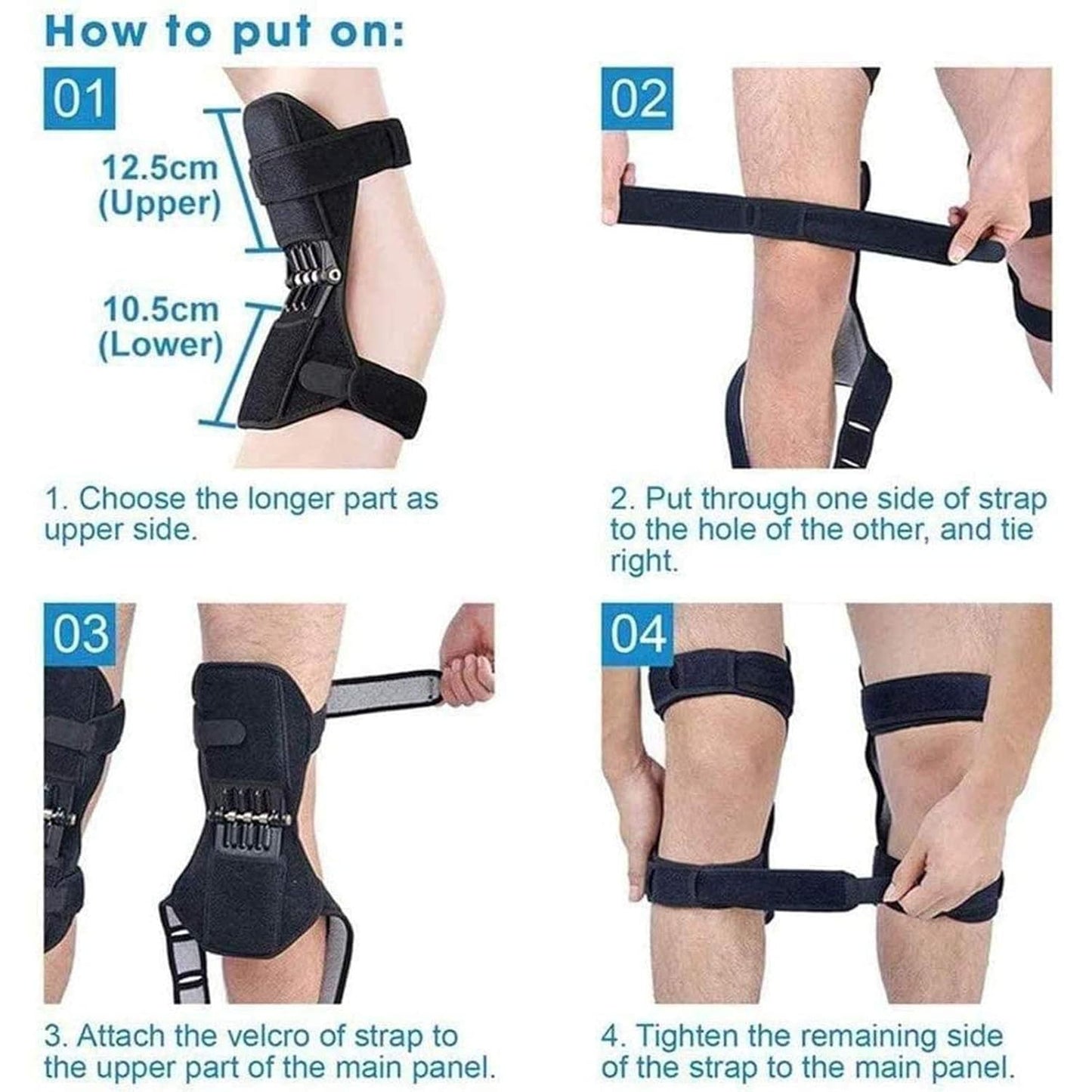 How to put on:

01

12.5cm (Upper)

10.5cm (Lower)

1. Choose the longer part as upper side.

02

2. Put through one side of strap to the hole of the other, and tie right.

03

3. Attach the velcro of strap to the upper part of the main panel.

04

4. Tighten the remaining side of the strap to the main panel.