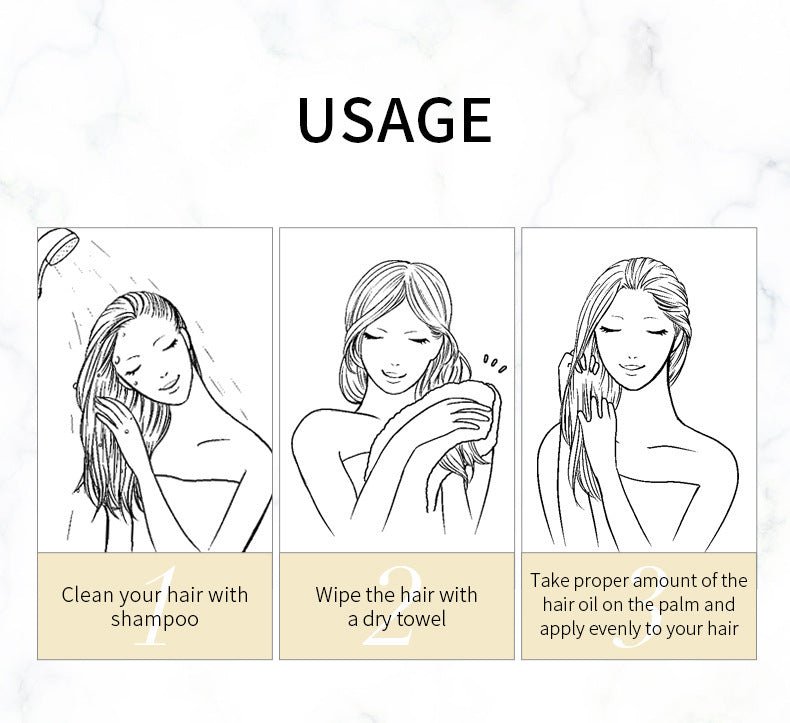 USAGE

1
Clean your hair with shampoo

2
Wipe the hair with a dry towel

3
Take proper amount of the hair oil on the palm and apply evenly to your hair